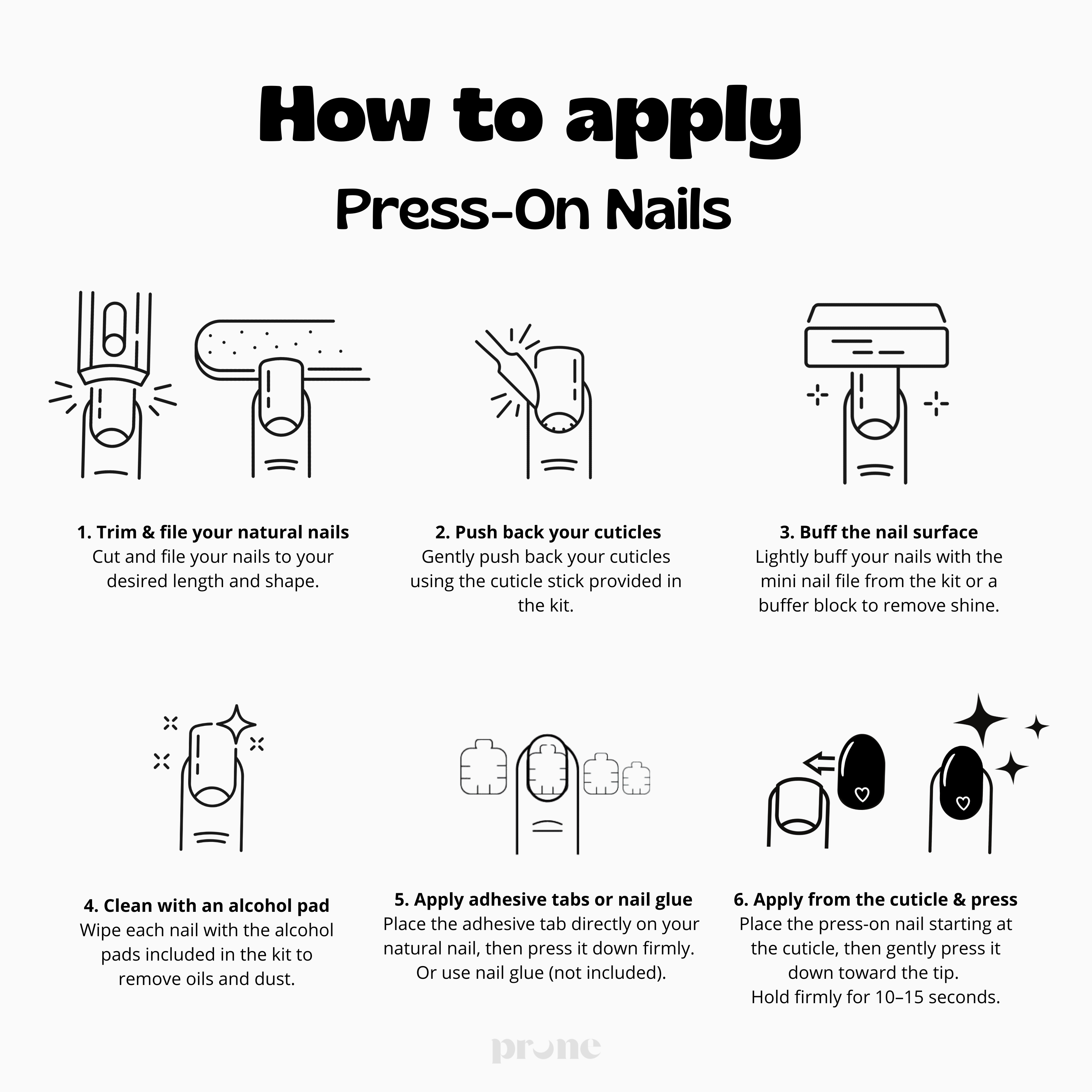 How to apply
Press-On Nails

1. Trim & file your natural nails
Cut and file your nails to your desired length and shape.

2. Push back your cuticles
Gently push back your cuticles using the cuticle stick provided in the kit.

3. Buff the nail surface
Lightly buff your nails with the mini nail file from the kit or a buffer block to remove shine.

4. Clean with an alcohol pad
Wipe each nail with the alcohol pads included in the kit to remove oils and dust.

5. Apply adhesive tabs or nail glue
Place the adhesive tab directly on your natural nail, then press it down firmly. Or use nail glue (not included).

6. Apply from the cuticle & press
Place the press-on nail starting at the cuticle, then gently press it down toward the tip.
Hold firmly for 10–15 seconds.

prone