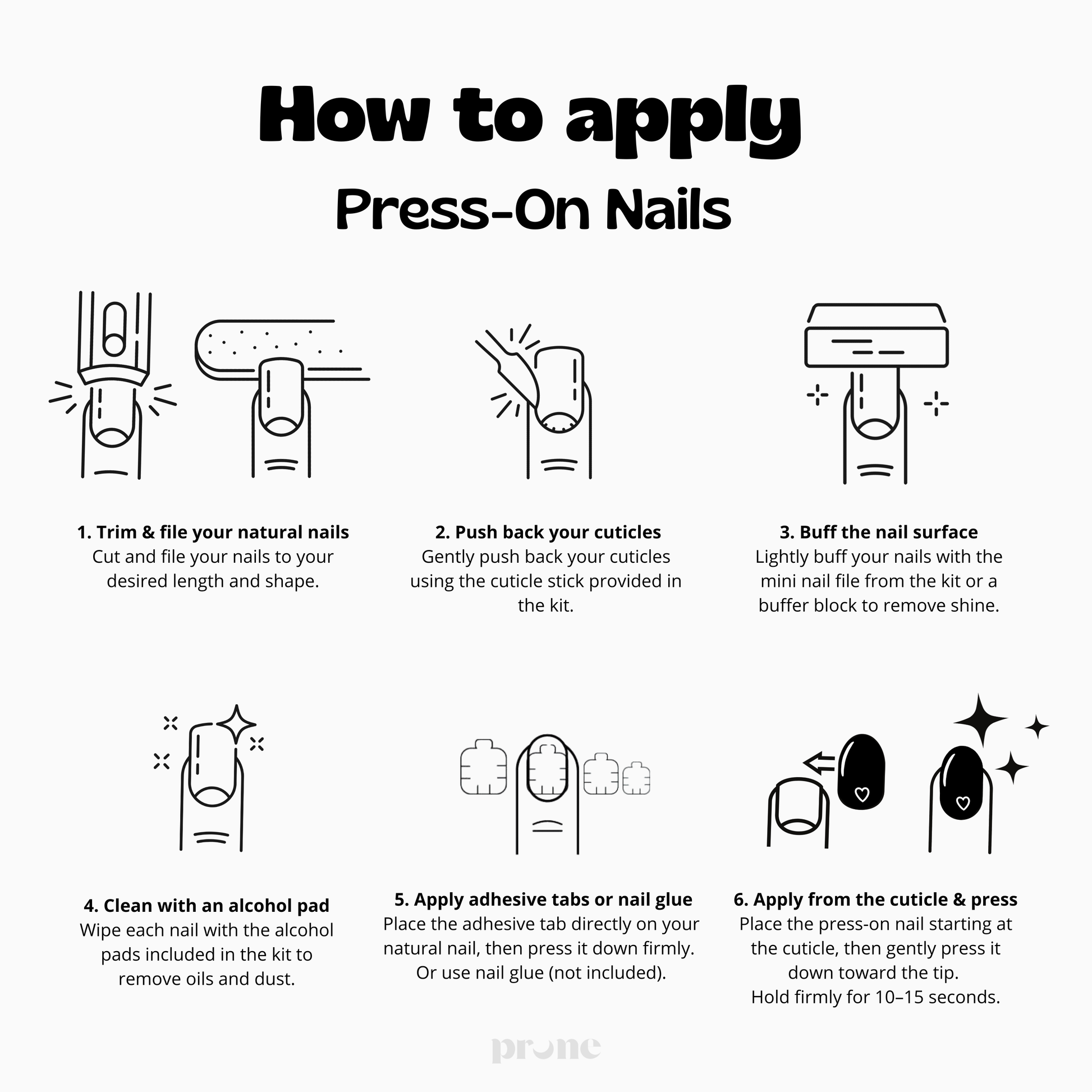 How to apply
Press-On Nails

1. Trim & file your natural nails
Cut and file your nails to your desired length and shape.

2. Push back your cuticles
Gently push back your cuticles using the cuticle stick provided in the kit.

3. Buff the nail surface
Lightly buff your nails with the mini nail file from the kit or a buffer block to remove shine.

4. Clean with an alcohol pad
Wipe each nail with the alcohol pads included in the kit to remove oils and dust.

5. Apply adhesive tabs or nail glue
Place the adhesive tab directly on your natural nail, then press it down firmly.
Or use nail glue (not included).

6. Apply from the cuticle & press
Place the press-on nail starting at the cuticle, then gently press it down toward the tip.
Hold firmly for 10–15 seconds.

prone