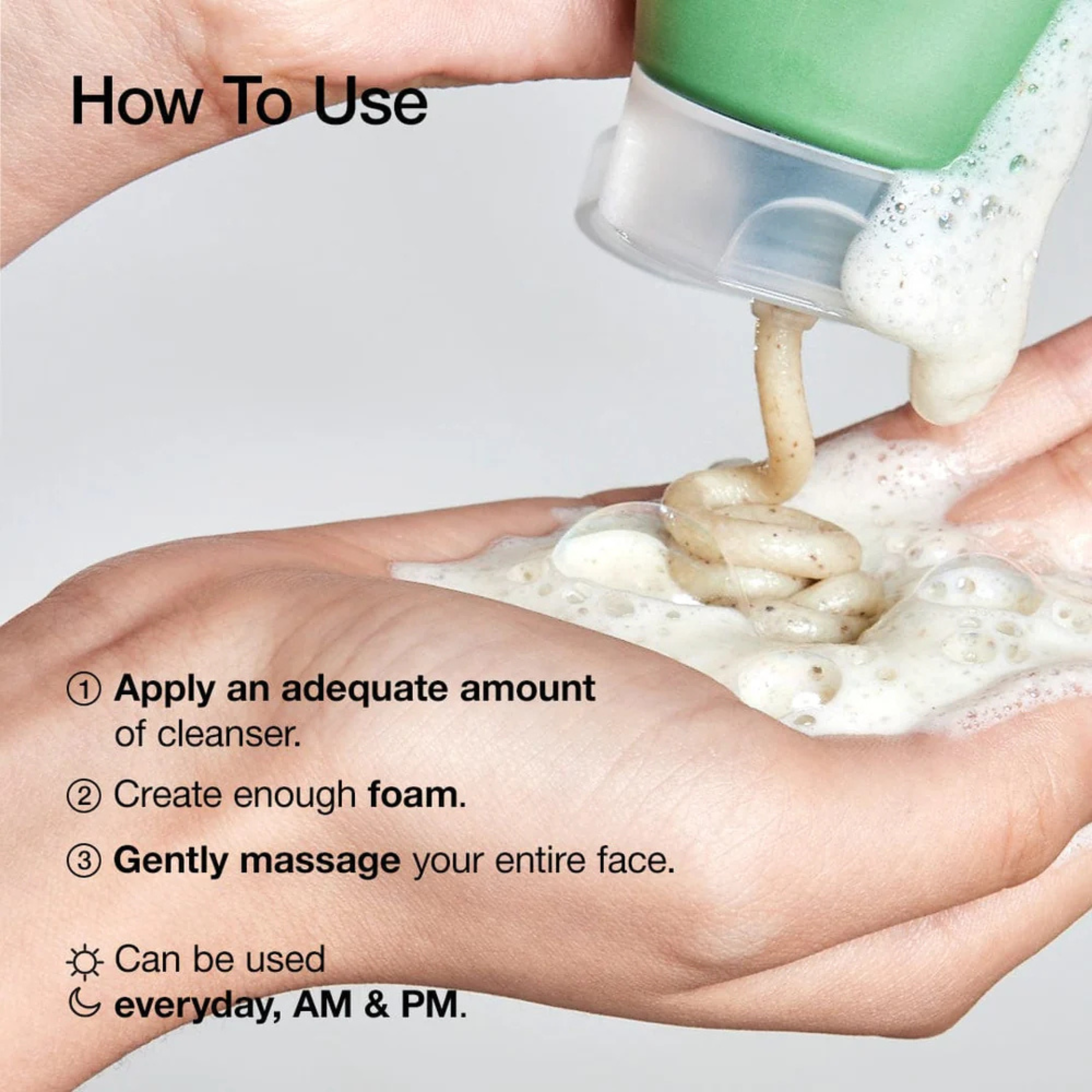 How To Use

① Apply an adequate amount of cleanser.

② Create enough foam.

③ Gently massage your entire face.

Can be used everyday, AM & PM.